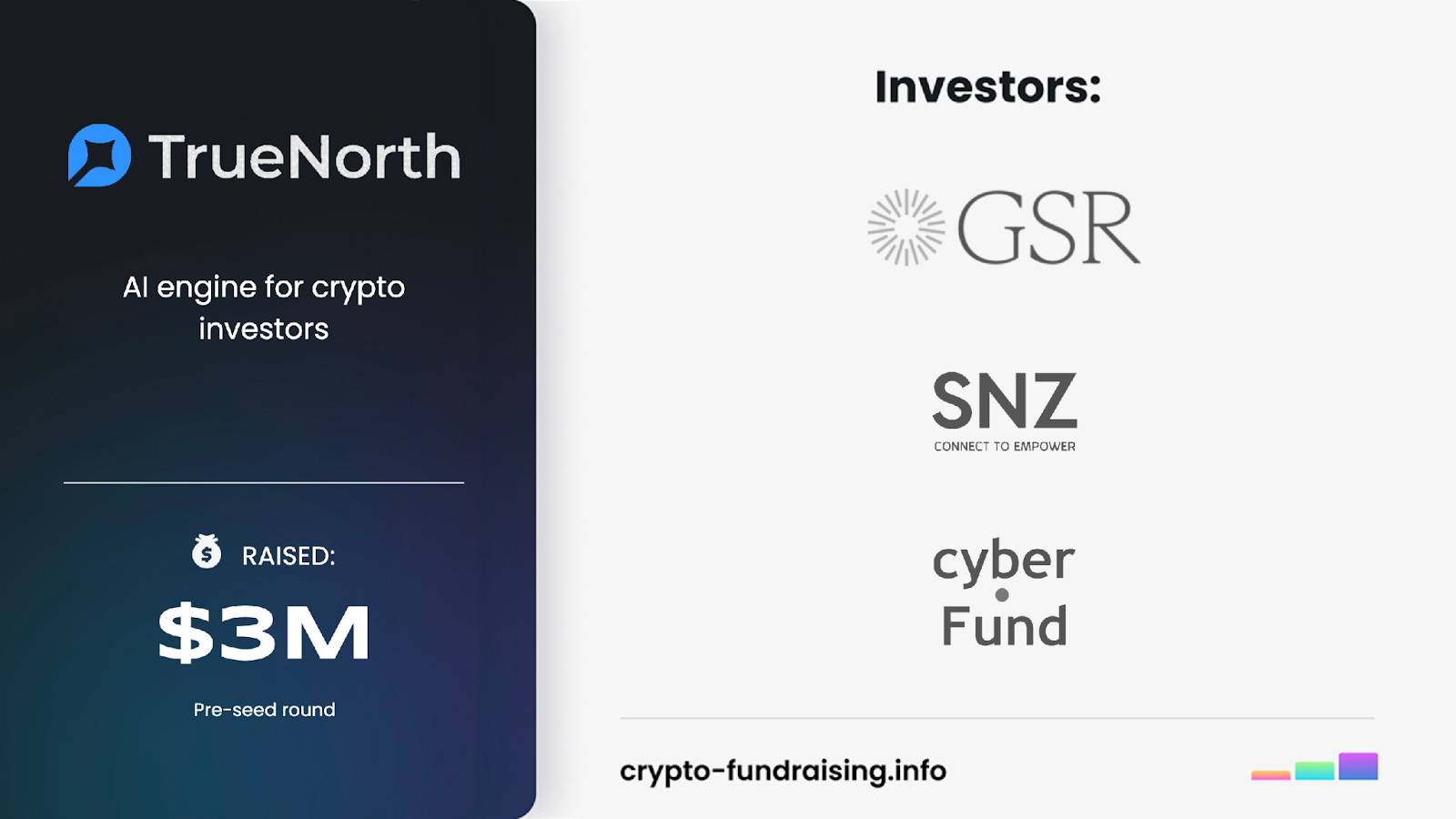 TrueNorth

AI engine for crypto investors

RAISED:

$3M

Pre-seed round

Investors:

GSR

SNZ
CONNECT TO EMPOWER

cyber
Fund

crypto-fundraising.info